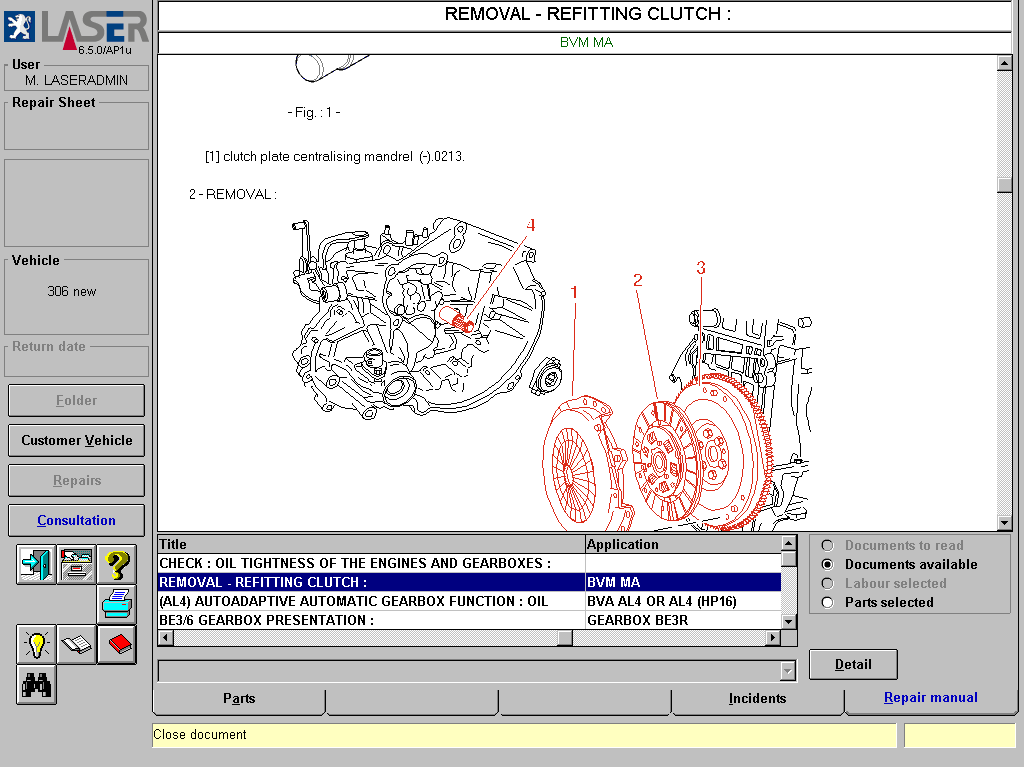 LASER
6.5.0/AP1u

User
M. LASERADMIN

Repair Sheet

Vehicle
306 new

Return date

Folder

Customer Vehicle

Repairs

Consultation

REMOVAL - REFITTING CLUTCH :

BVM MA

- Fig. : 1 -

[1] clutch plate centralising mandrel (-).0213.

2 - REMOVAL :

4
1
2
3

| Title | Application |
|---|---|
| CHECK : OIL TIGHTNESS OF THE ENGINES AND GEARBOXES : | |
| REMOVAL - REFITTING CLUTCH : | BVM MA |
| (AL4) AUTOADAPTIVE AUTOMATIC GEARBOX FUNCTION : OIL | BVA AL4 OR AL4 (HP16) |
| BE3/6 GEARBOX PRESENTATION : | GEARBOX BE3R |

Documents to read
Documents available
Labour selected
Parts selected

Detail

Parts
Incidents
Repair manual

Close document