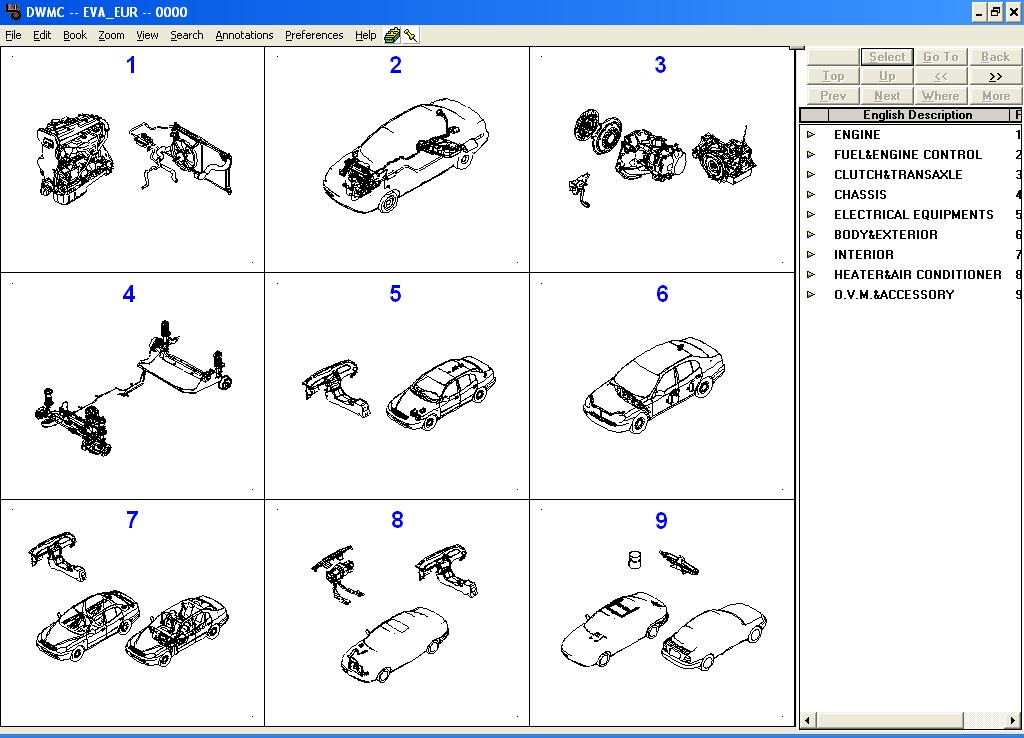 DWMC -- EVA_EUR -- 0000

File Edit Book Zoom View Search Annotations Preferences Help

1

2

3

4

5

6

7

8

9

Select Go To Back
Top Up << >>
Prev Next Where More

| English Description | F |
|---|---|
| ENGINE | 1 |
| FUEL&ENGINE CONTROL | 2 |
| CLUTCH&TRANSAXLE | 3 |
| CHASSIS | 4 |
| ELECTRICAL EQUIPMENTS | 5 |
| BODY&EXTERIOR | 6 |
| INTERIOR | 7 |
| HEATER&AIR CONDITIONER | 8 |
| O.V.M.&ACCESSORY | 9 |